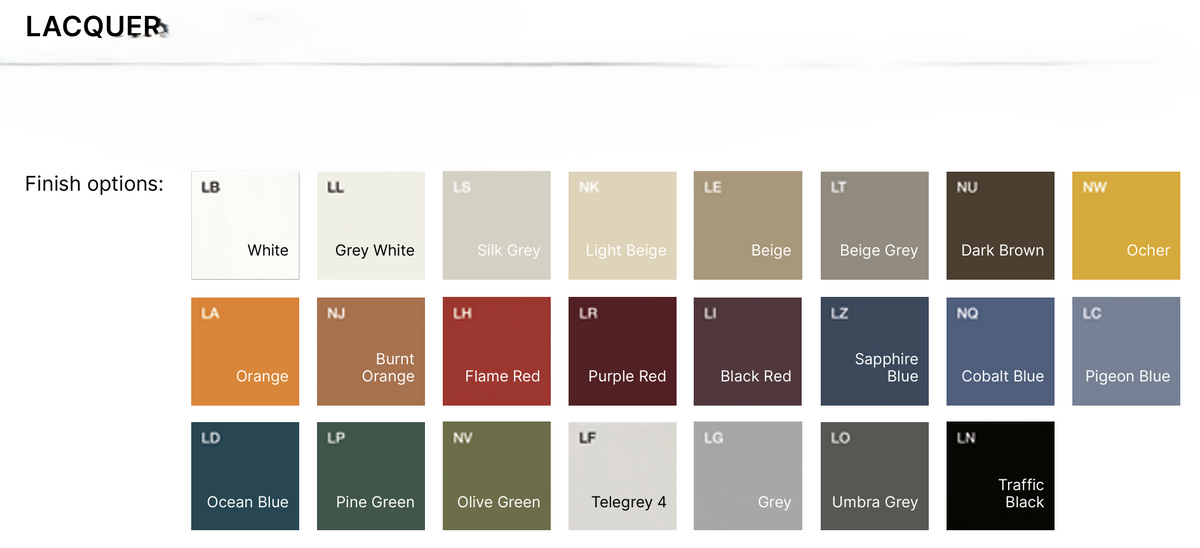 LACQUER

Finish options:

LB White
LL Grey White
LS Silk Grey
NK Light Beige
LE Beige
LT Beige Grey
NU Dark Brown
NW Ocher

LA Orange
NJ Burnt Orange
LH Flame Red
LR Purple Red
LI Black Red
LZ Sapphire Blue
NQ Cobalt Blue
LC Pigeon Blue

LD Ocean Blue
LP Pine Green
NV Olive Green
LF Telegrey 4
LG Grey
LO Umbra Grey
LN Traffic Black