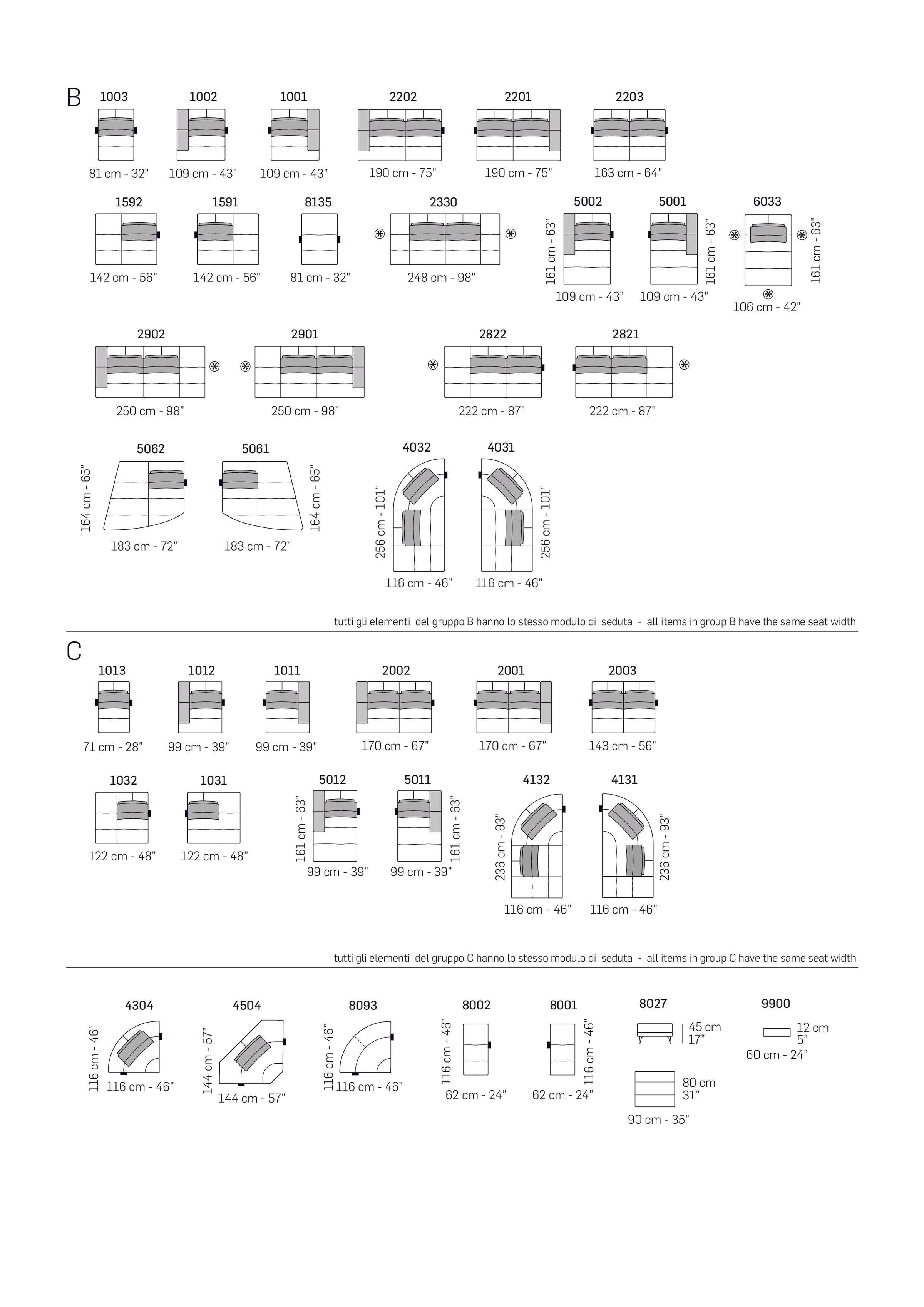 B

1003
81 cm - 32"

1002
109 cm - 43"

1001
109 cm - 43"

2202
190 cm - 75"

2201
190 cm - 75"

2203
163 cm - 64"

1592
142 cm - 56"

1591
142 cm - 56"

8135
81 cm - 32"

2330
248 cm - 98"

5002
161 cm - 63"
109 cm - 43"

5001
161 cm - 63"
109 cm - 43"

6033
161 cm - 63"
106 cm - 42"

2902
250 cm - 98"

2901
250 cm - 98"

2822
222 cm - 87"

2821
222 cm - 87"

5062
164 cm - 65"
183 cm - 72"

5061
164 cm - 65"
183 cm - 72"

4032
256 cm - 101"
116 cm - 46"

4031
256 cm - 101"
116 cm - 46"

tutti gli elementi del gruppo B hanno lo stesso modulo di seduta - all items in group B have the same seat width

C

1013
71 cm - 28"

1012
99 cm - 39"

1011
99 cm - 39"

2002
170 cm - 67"

2001
170 cm - 67"

2003
143 cm - 56"

1032
122 cm - 48"

1031
122 cm - 48"

5012
161 cm - 63"
99 cm - 39"

5011
161 cm - 63"
99 cm - 39"

4132
236 cm - 93"
116 cm - 46"

4131
236 cm - 93"
116 cm - 46"

tutti gli elementi del gruppo C hanno lo stesso modulo di seduta - all items in group C have the same seat width

4304
116 cm - 46"
116 cm - 46"

4504
144 cm - 57"
144 cm - 57"

8093
116 cm - 46"
116 cm - 46"

8002
116 cm - 46"
62 cm - 24"

8001
116 cm - 46"
62 cm - 24"

8027
45 cm
17"
80 cm
31"
90 cm - 35"

9900
12 cm
5"
60 cm - 24"